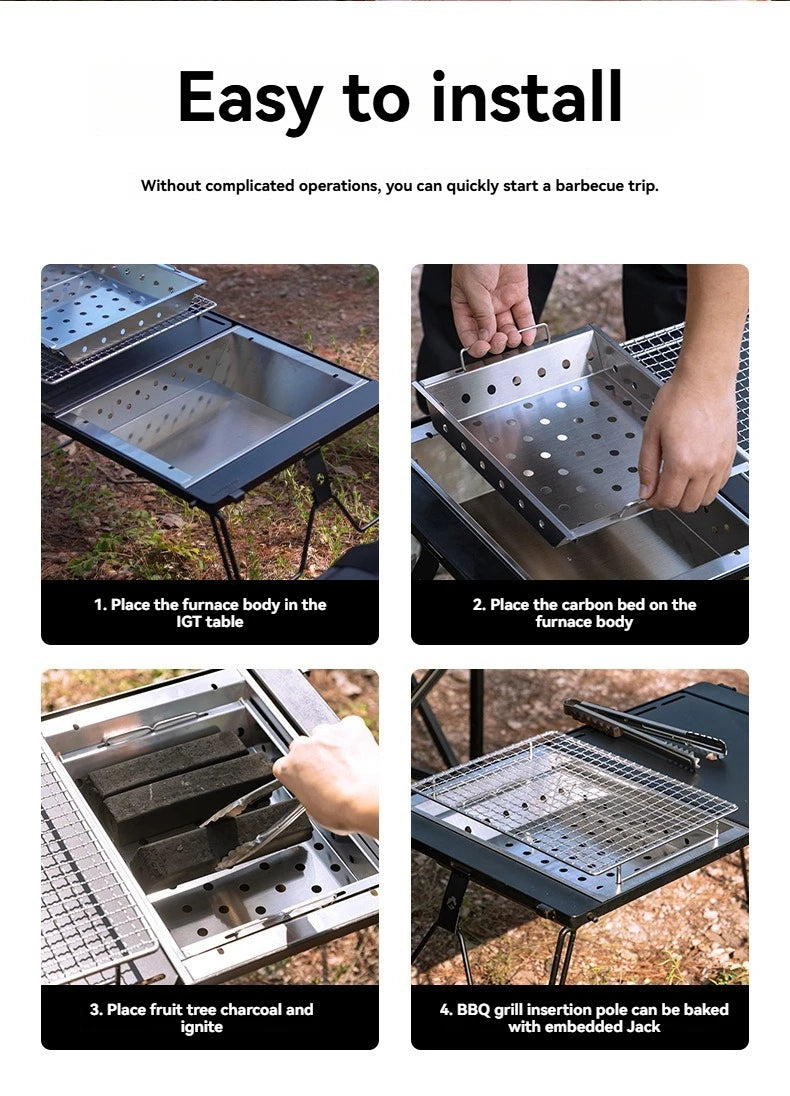 Easy to install

Without complicated operations, you can quickly start a barbecue trip.

1. Place the furnace body in the IGT table

2. Place the carbon bed on the furnace body

3. Place fruit tree charcoal and ignite

4. BBQ grill insertion pole can be baked with embedded Jack