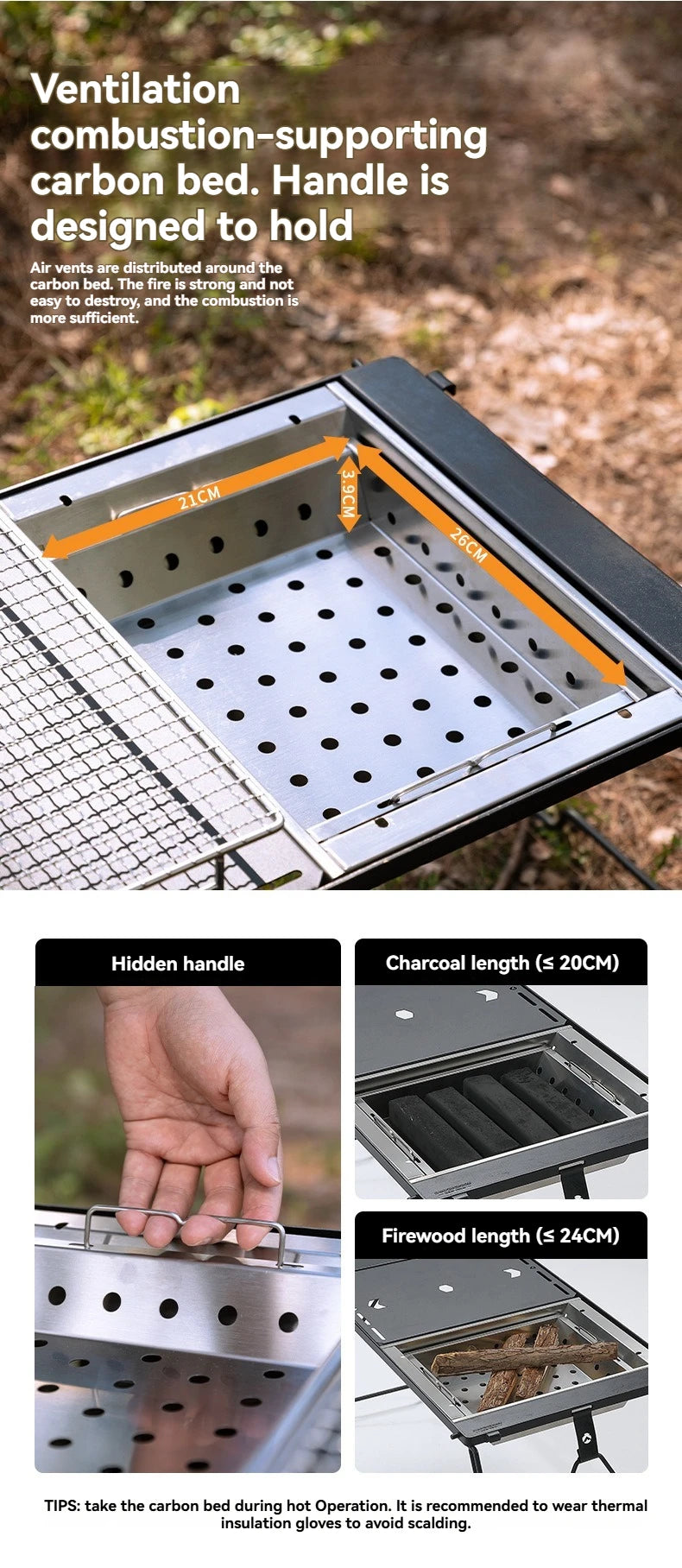 Ventilation combustion-supporting carbon bed. Handle is designed to hold

Air vents are distributed around the carbon bed. The fire is strong and not easy to destroy, and the combustion is more sufficient.

21CM

3.9CM

26CM

Hidden handle

Charcoal length (≤ 20CM)

Firewood length (≤ 24CM)

TIPS: take the carbon bed during hot Operation. It is recommended to wear thermal insulation gloves to avoid scalding.